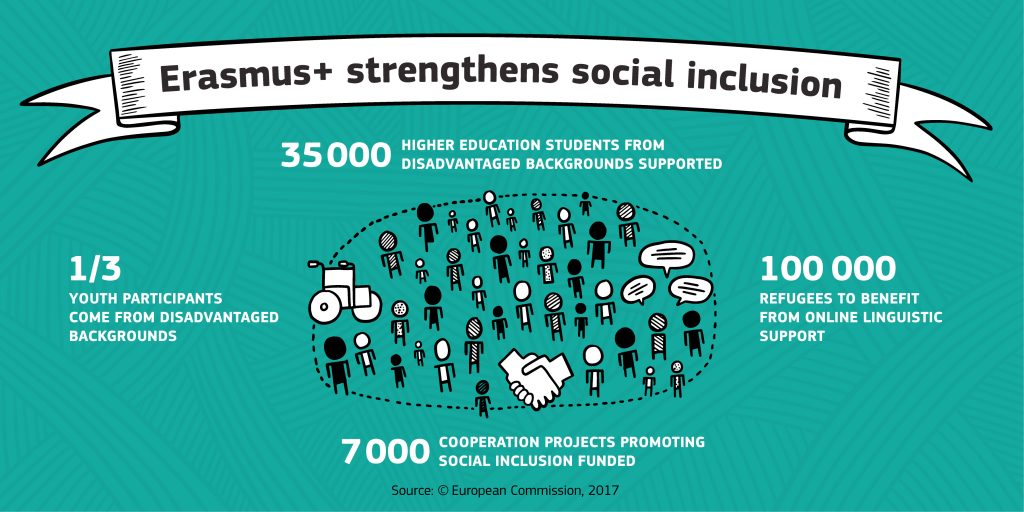 Erasmus+ strengthens social inclusion

35 000 HIGHER EDUCATION STUDENTS FROM DISADVANTAGED BACKGROUNDS SUPPORTED

1/3
YOUTH PARTICIPANTS COME FROM DISADVANTAGED BACKGROUNDS

100 000
REFUGEES TO BENEFIT FROM ONLINE LINGUISTIC SUPPORT

7 000 COOPERATION PROJECTS PROMOTING SOCIAL INCLUSION FUNDED

Source: © European Commission, 2017